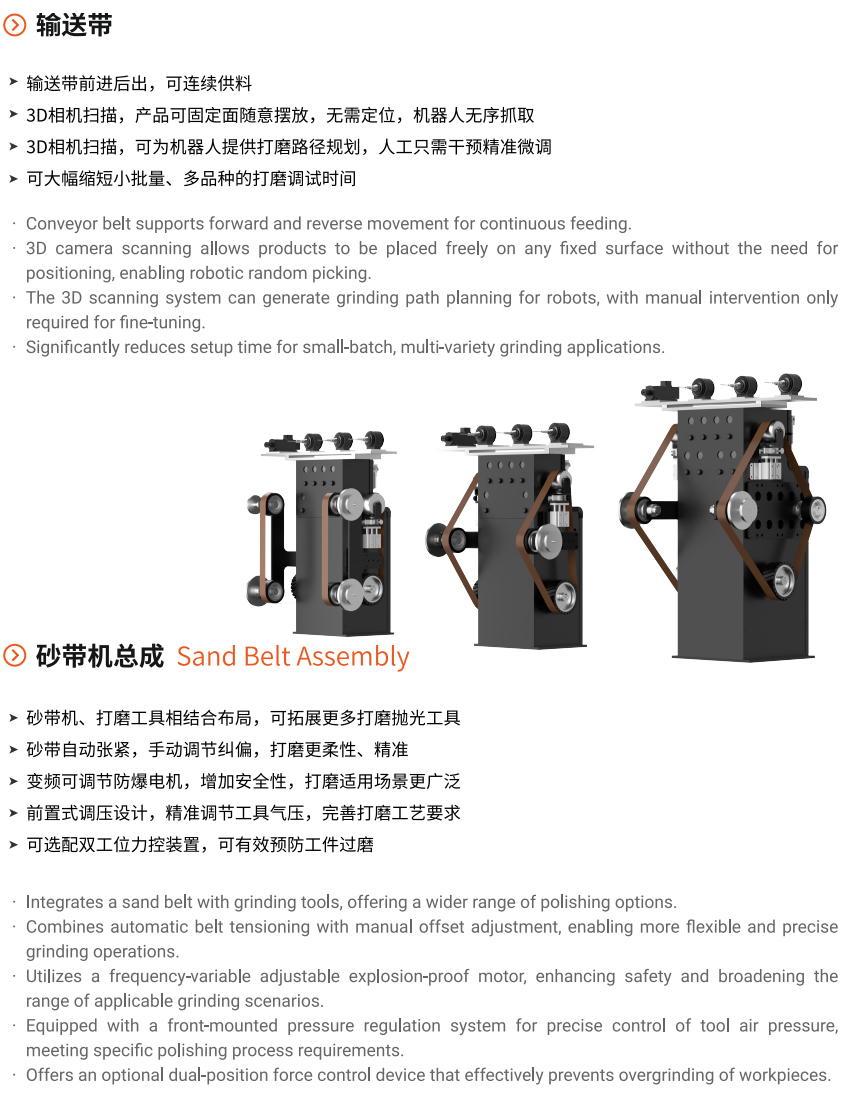 输送带

➤ 输送带前进后出，可连续供料
➤ 3D相机扫描，产品可固定面随意摆放，无需定位，机器人无序抓取
➤ 3D相机扫描，可为机器人提供打磨路径规划，人工只需干预精准微调
➤ 可大幅缩短小批量、多品种的打磨调试时间

· Conveyor belt supports forward and reverse movement for continuous feeding.
· 3D camera scanning allows products to be placed freely on any fixed surface without the need for positioning, enabling robotic random picking.
· The 3D scanning system can generate grinding path planning for robots, with manual intervention only required for fine-tuning.
· Significantly reduces setup time for small-batch, multi-variety grinding applications.

砂带机总成 Sand Belt Assembly

➤ 砂带机、打磨工具相结合布局，可拓展更多打磨抛光工具
➤ 砂带自动张紧，手动调节纠偏，打磨更柔性、精准
➤ 变频可调节防爆电机，增加安全性，打磨适用场景更广泛
➤ 前置式调压设计，精准调节工具气压，完善打磨工艺要求
➤ 可选配双工位力控装置，可有效预防工件过磨

· Integrates a sand belt with grinding tools, offering a wider range of polishing options.
· Combines automatic belt tensioning with manual offset adjustment, enabling more flexible and precise grinding operations.
· Utilizes a frequency-variable adjustable explosion-proof motor, enhancing safety and broadening the range of applicable grinding scenarios.
· Equipped with a front-mounted pressure regulation system for precise control of tool air pressure, meeting specific polishing process requirements.
· Offers an optional dual-position force control device that effectively prevents overgrinding of workpieces.