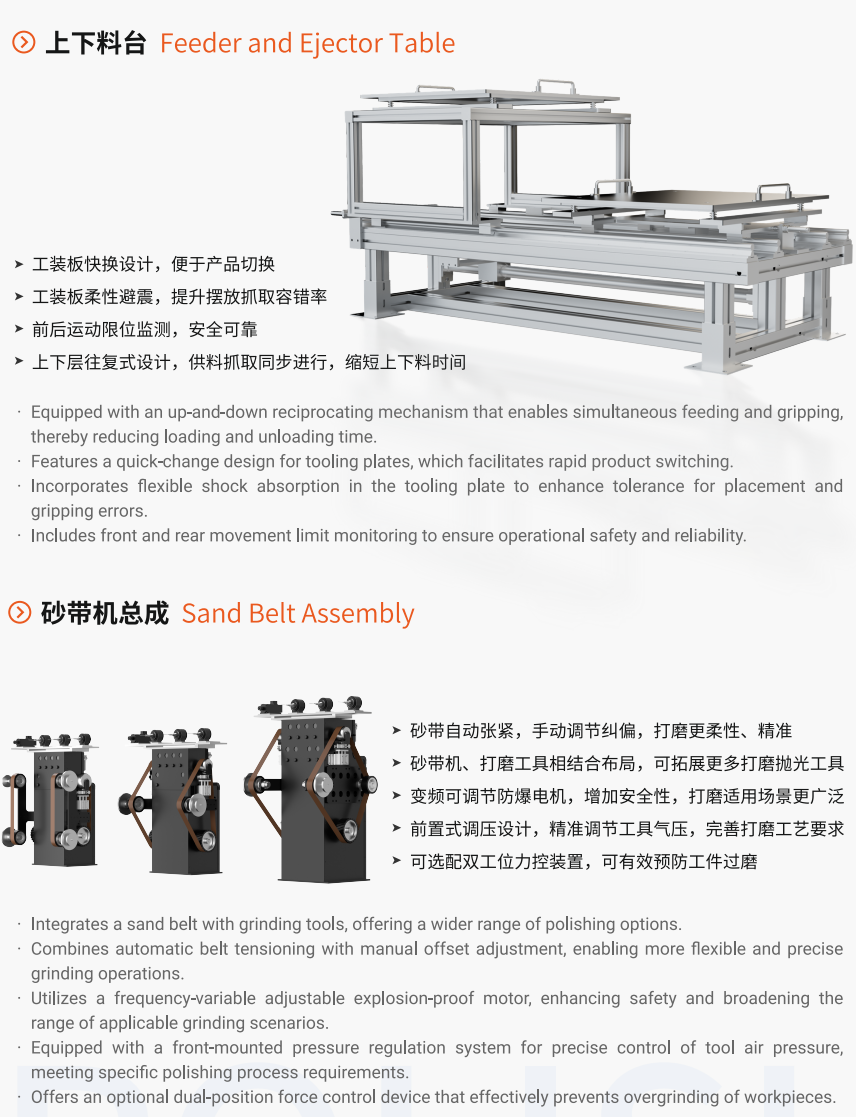 上下料台 Feeder and Ejector Table

➤ 工装板快换设计，便于产品切换
➤ 工装板柔性避震，提升摆放抓取容错率
➤ 前后运动限位监测，安全可靠
➤ 上下层往复式设计，供料抓取同步进行，缩短上下料时间

· Equipped with an up-and-down reciprocating mechanism that enables simultaneous feeding and gripping, thereby reducing loading and unloading time.
· Features a quick-change design for tooling plates, which facilitates rapid product switching.
· Incorporates flexible shock absorption in the tooling plate to enhance tolerance for placement and gripping errors.
· Includes front and rear movement limit monitoring to ensure operational safety and reliability.

砂带机总成 Sand Belt Assembly

➤ 砂带自动张紧，手动调节纠偏，打磨更柔性、精准
➤ 砂带机、打磨工具相结合布局，可拓展更多打磨抛光工具
➤ 变频可调节防爆电机，增加安全性，打磨适用场景更广泛
➤ 前置式调压设计，精准调节工具气压，完善打磨工艺要求
➤ 可选配双工位力控装置，可有效预防工件过磨

· Integrates a sand belt with grinding tools, offering a wider range of polishing options.
· Combines automatic belt tensioning with manual offset adjustment, enabling more flexible and precise grinding operations.
· Utilizes a frequency-variable adjustable explosion-proof motor, enhancing safety and broadening the range of applicable grinding scenarios.
· Equipped with a front-mounted pressure regulation system for precise control of tool air pressure, meeting specific polishing process requirements.
· Offers an optional dual-position force control device that effectively prevents overgrinding of workpieces.